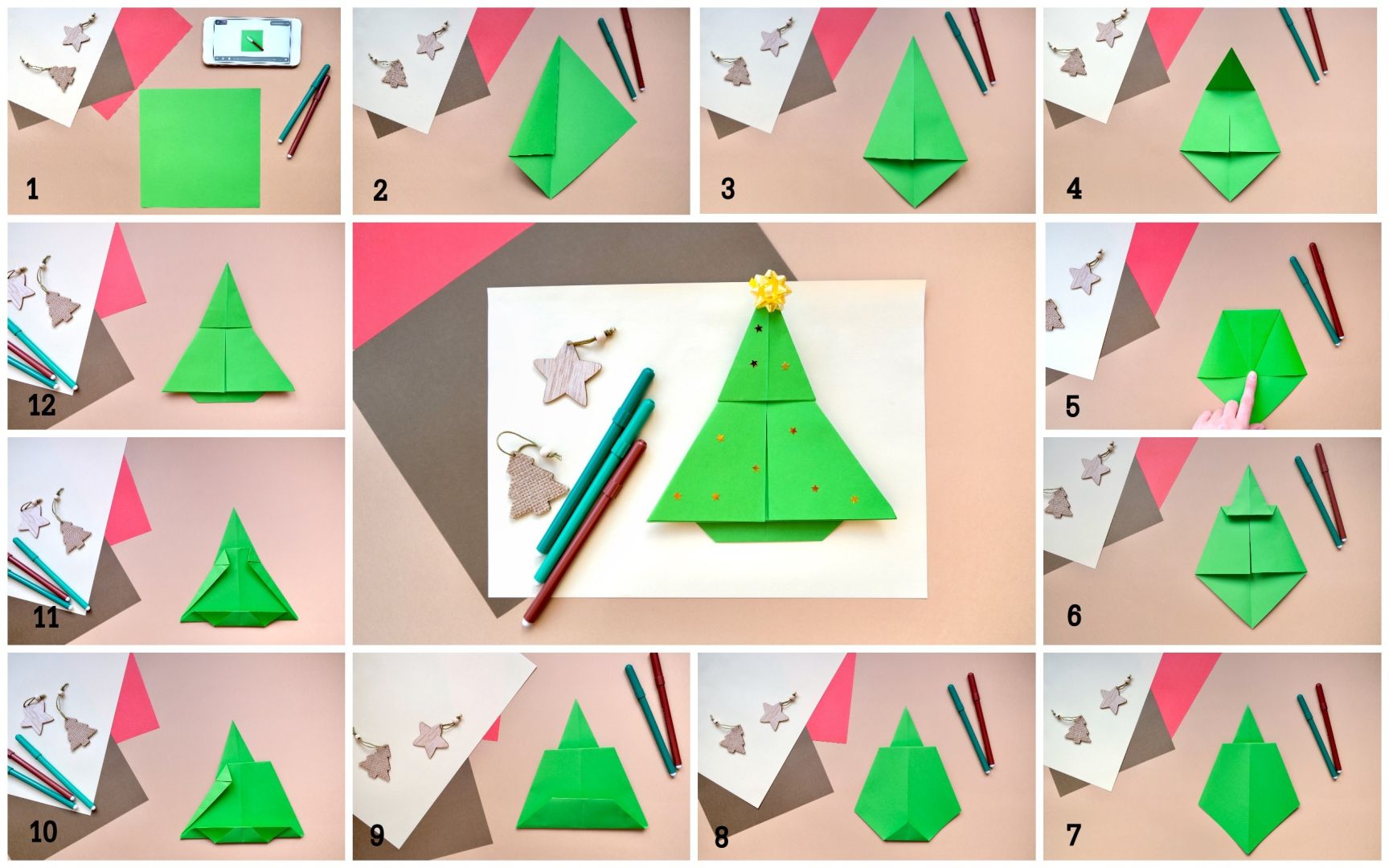 1
2
3
4
12
5
11
6
10
9
8
7